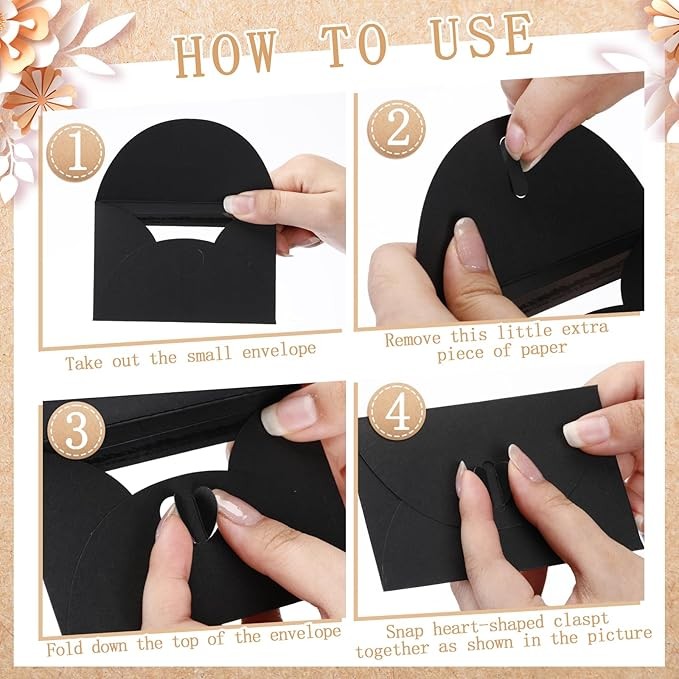 HOW TO USE

1

Take out the small envelope

2

Remove this little extra piece of paper

3

Fold down the top of the envelope

4

Snap heart-shaped claspt together as shown in the picture